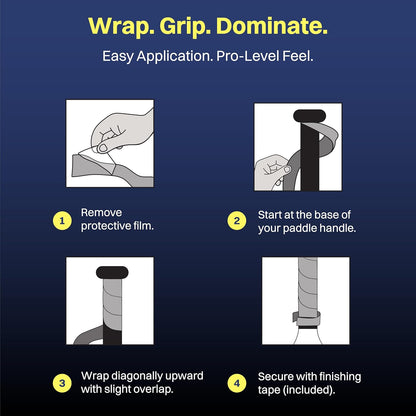 Wrap. Grip. Dominate.

Easy Application. Pro-Level Feel.

1 Remove protective film.

2 Start at the base of your paddle handle.

3 Wrap diagonally upward with slight overlap.

4 Secure with finishing tape (included).