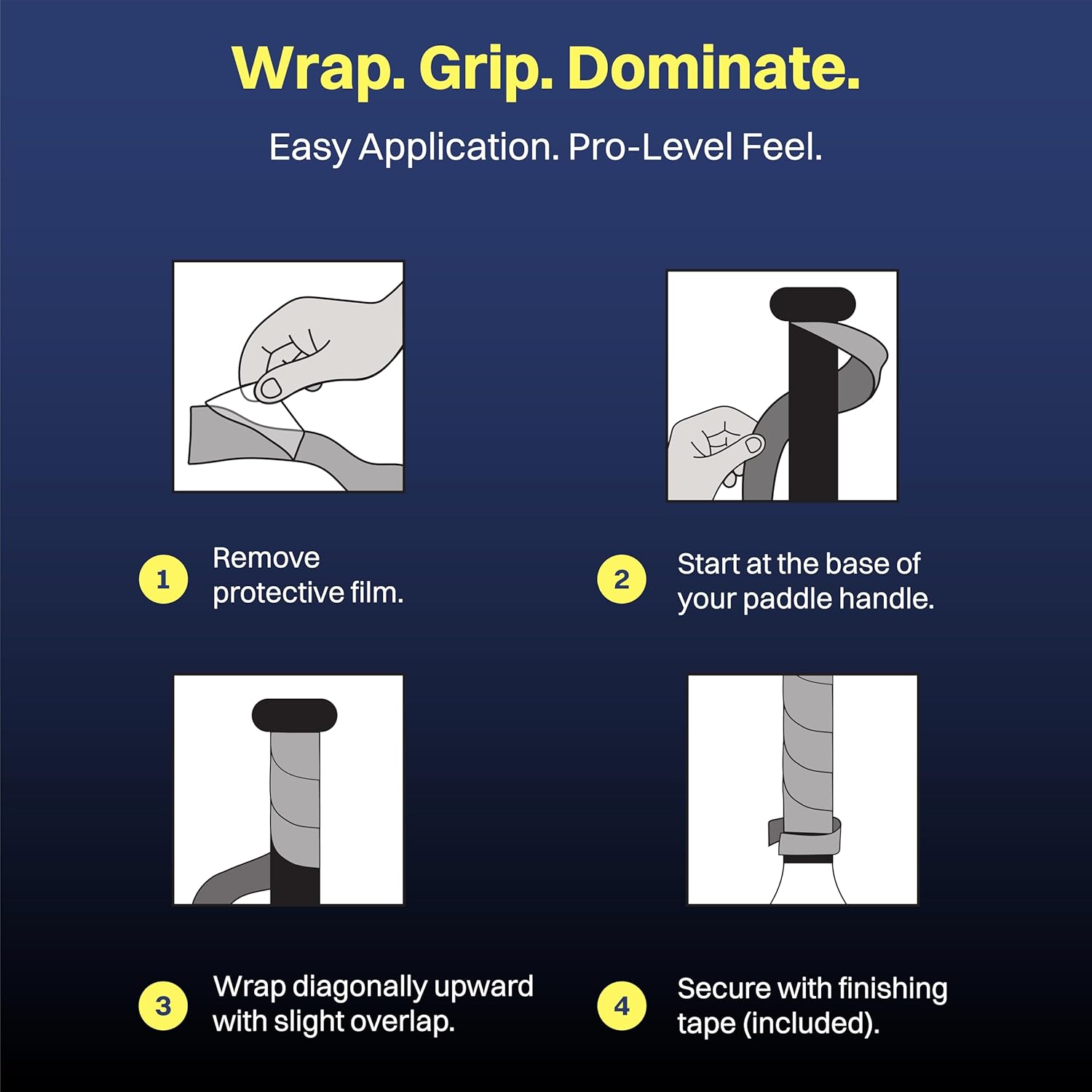 Wrap. Grip. Dominate.

Easy Application. Pro-Level Feel.

1 Remove protective film.

2 Start at the base of your paddle handle.

3 Wrap diagonally upward with slight overlap.

4 Secure with finishing tape (included).