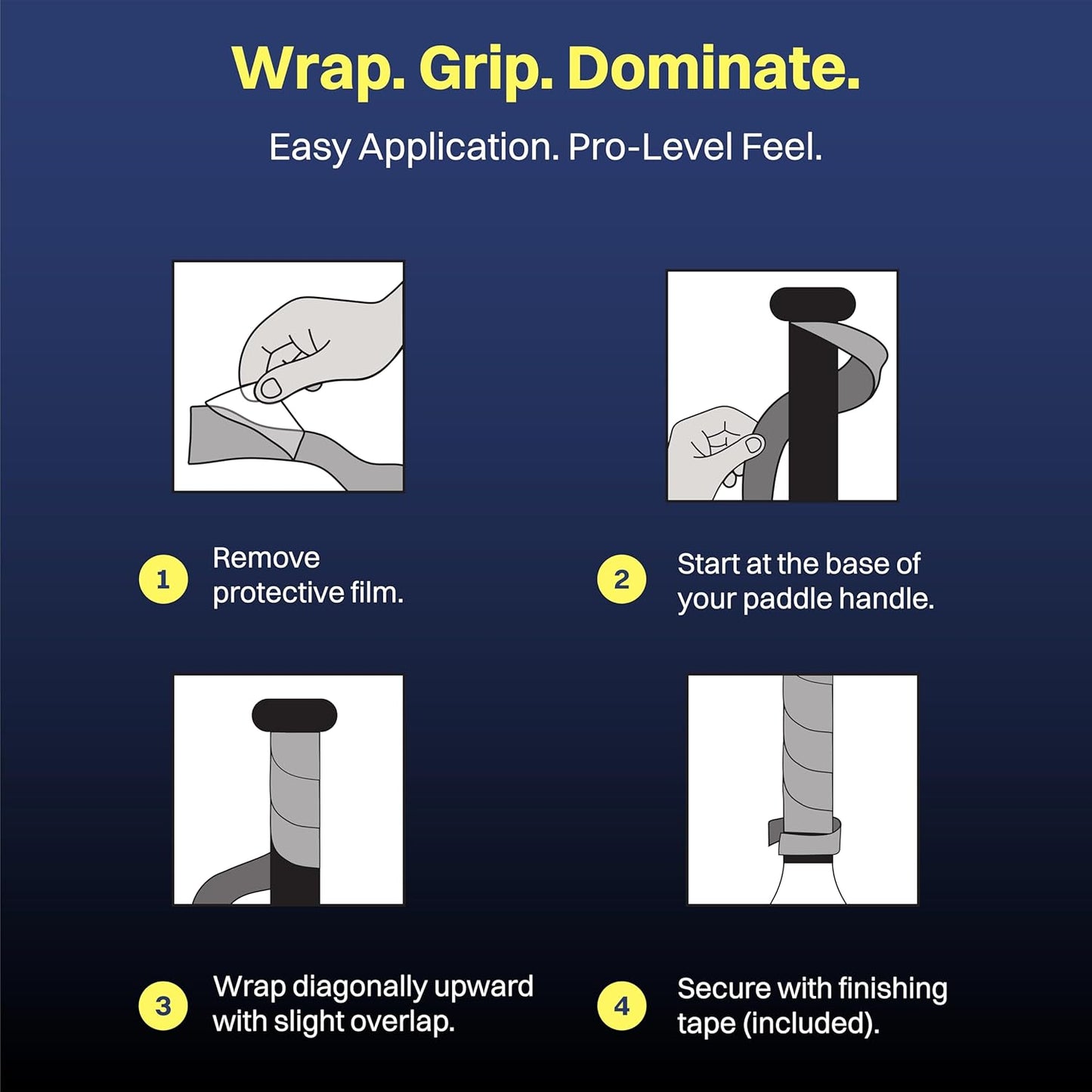 Wrap. Grip. Dominate.

Easy Application. Pro-Level Feel.

1 Remove protective film.

2 Start at the base of your paddle handle.

3 Wrap diagonally upward with slight overlap.

4 Secure with finishing tape (included).